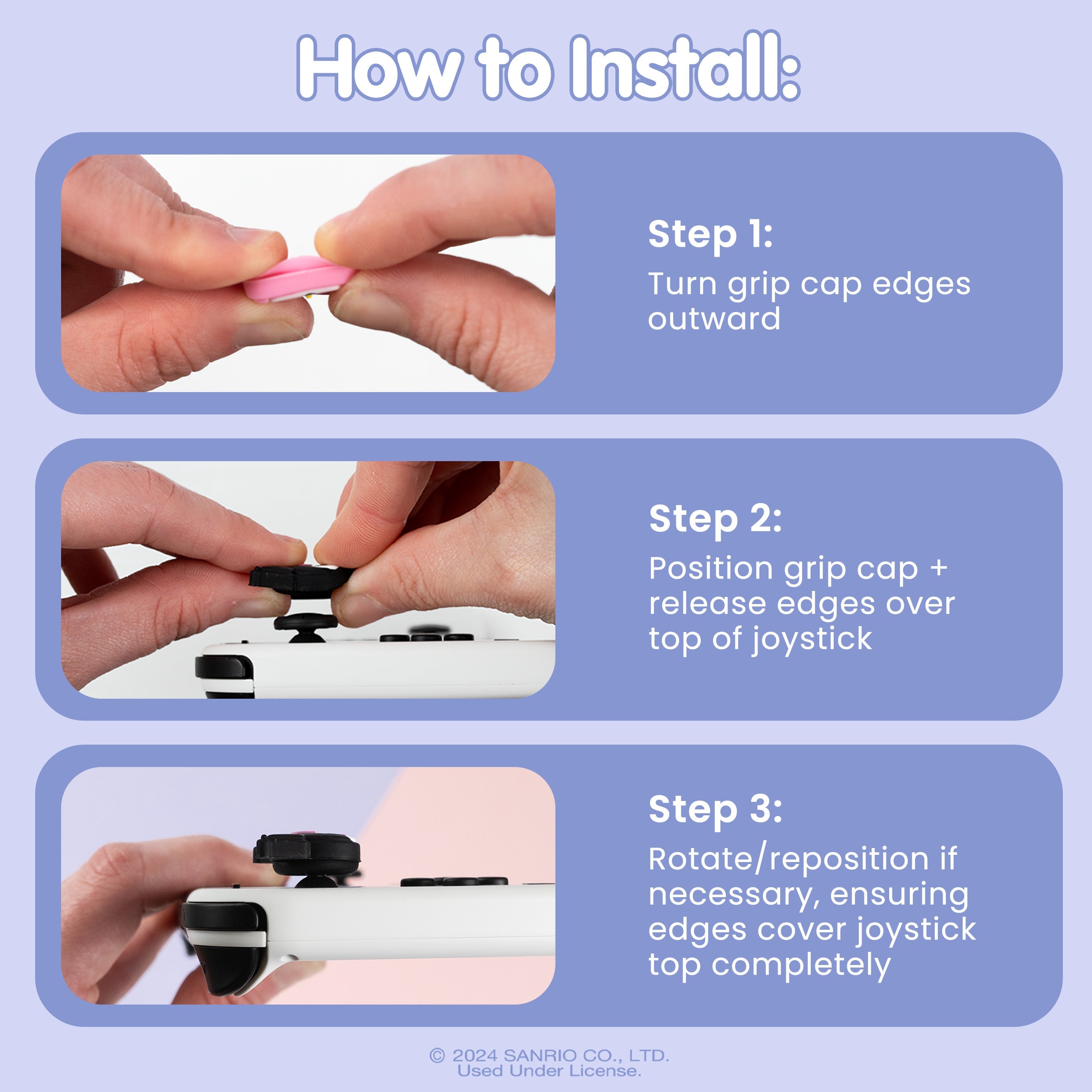 How to Install:

Step 1:
Turn grip cap edges outward

Step 2:
Position grip cap + release edges over top of joystick

Step 3:
Rotate/reposition if necessary, ensuring edges cover joystick top completely

© 2024 SANRIO CO., LTD.
Used Under License.